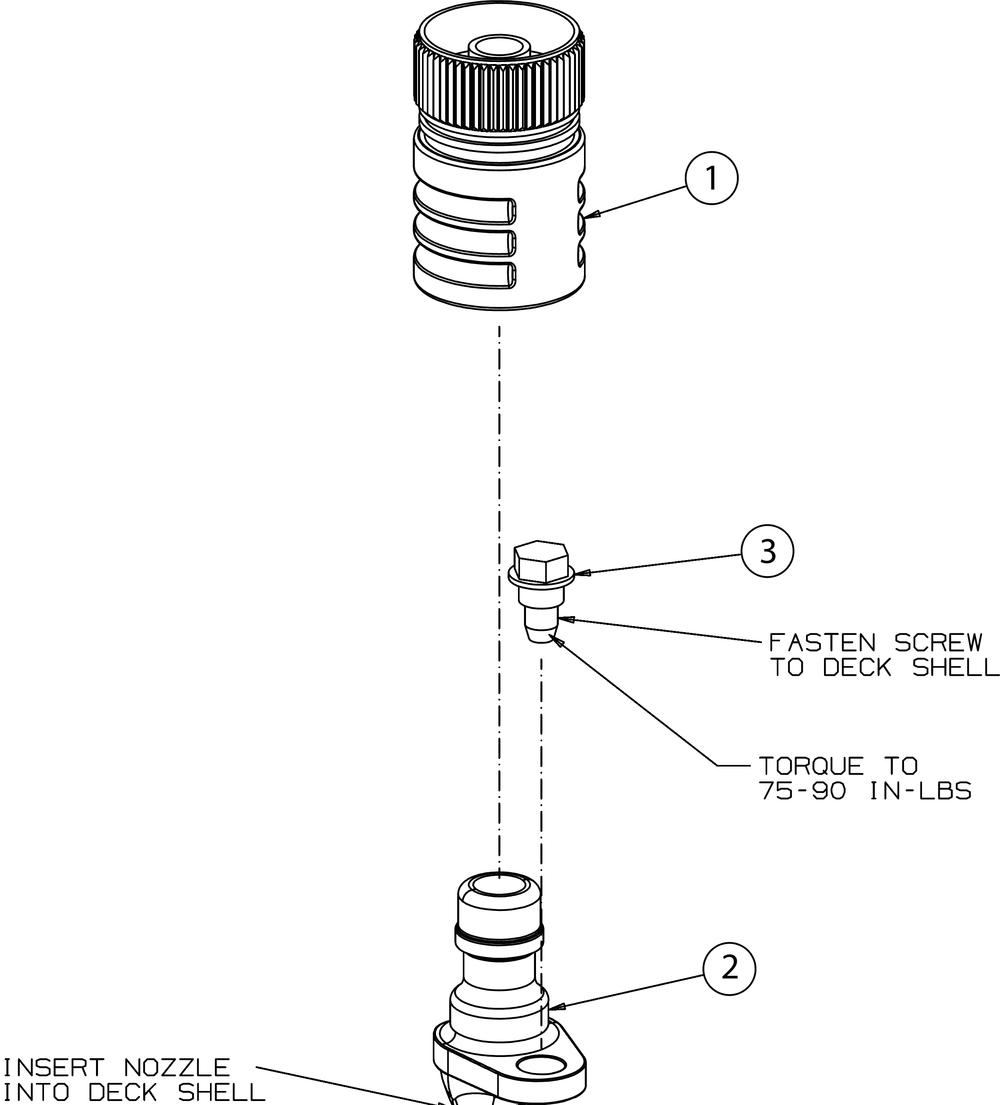 1

3

FASTEN SCREW
TO DECK SHELL

TORQUE TO
75-90 IN-LBS

2

INSERT NOZZLE
INTO DECK SHELL